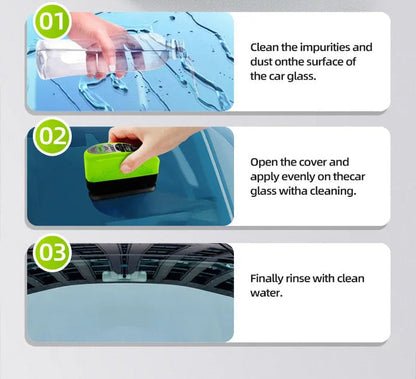 01

Clean the impurities and dust onthe surface of the car glass.

02

Open the cover and apply evenly on thecar glass witha cleaning.

03

Finally rinse with clean water.